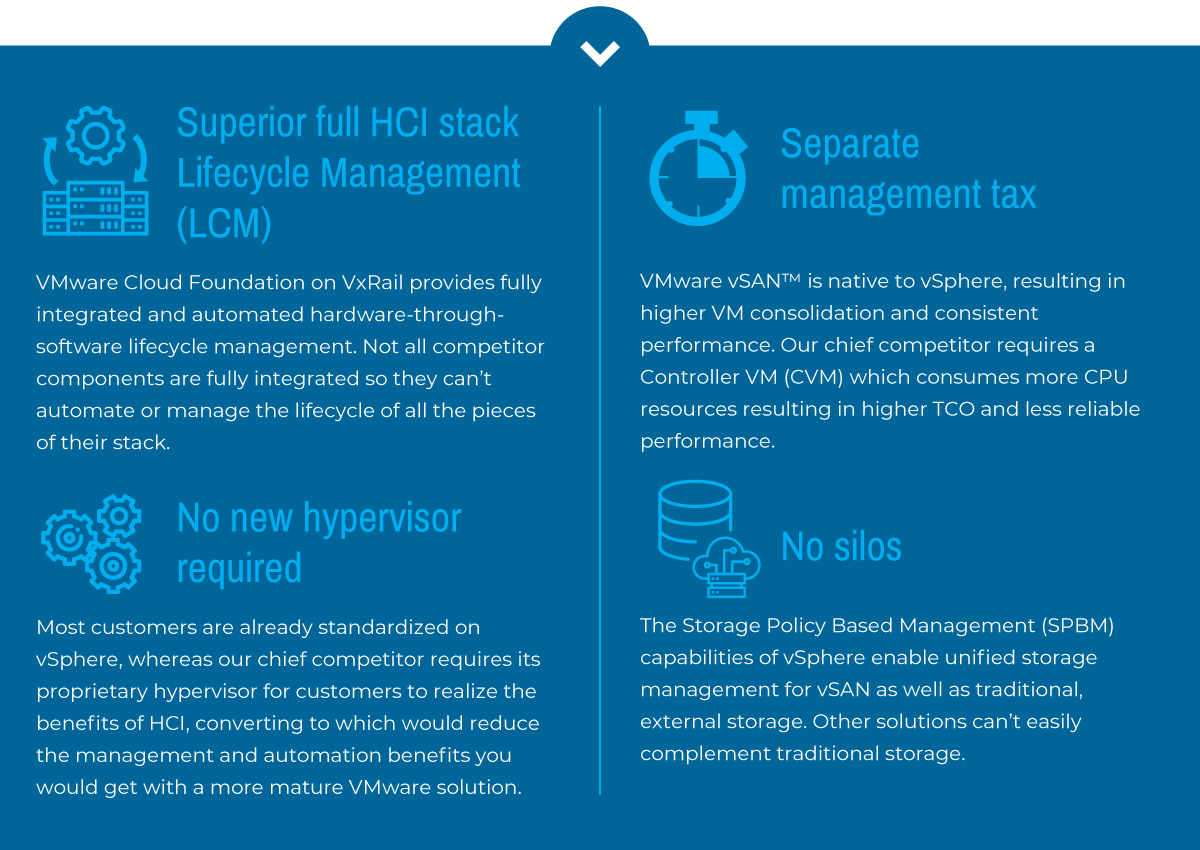 Superior full HCI stack Lifecycle Management (LCM)

VMware Cloud Foundation on VxRail provides fully integrated and automated hardware-through-software lifecycle management. Not all competitor components are fully integrated so they can't automate or manage the lifecycle of all the pieces of their stack.

No new hypervisor required

Most customers are already standardized on vSphere, whereas our chief competitor requires its proprietary hypervisor for customers to realize the benefits of HCI, converting to which would reduce the management and automation benefits you would get with a more mature VMware solution.

Separate management tax

VMware vSAN™ is native to vSphere, resulting in higher VM consolidation and consistent performance. Our chief competitor requires a Controller VM (CVM) which consumes more CPU resources resulting in higher TCO and less reliable performance.

No silos

The Storage Policy Based Management (SPBM) capabilities of vSphere enable unified storage management for vSAN as well as traditional, external storage. Other solutions can't easily complement traditional storage.